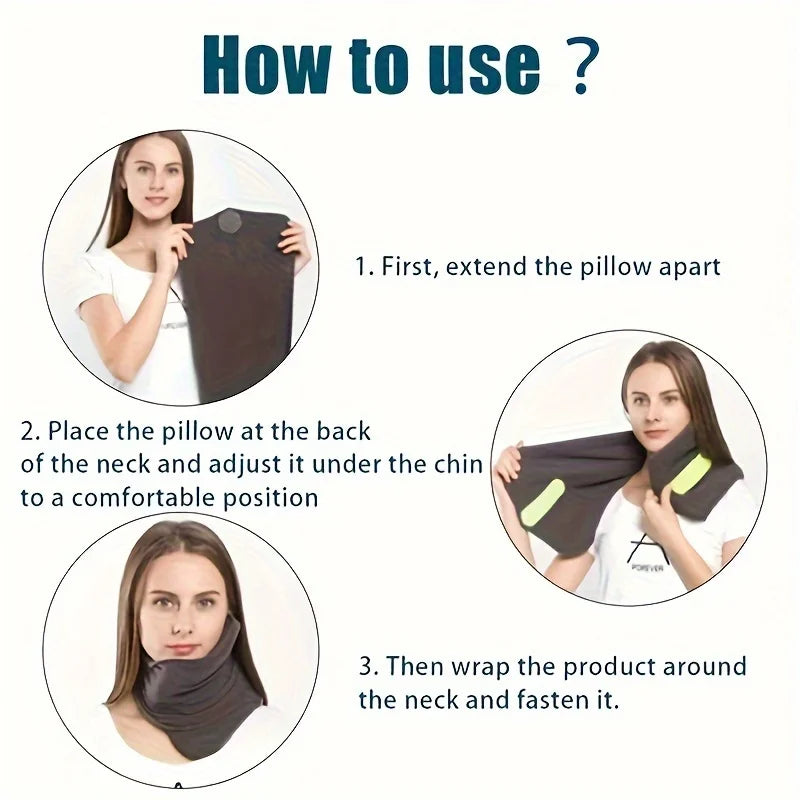 How to use ?

1. First, extend the pillow apart

2. Place the pillow at the back of the neck and adjust it under the chin to a comfortable position

FOREVER

3. Then wrap the product around the neck and fasten it.