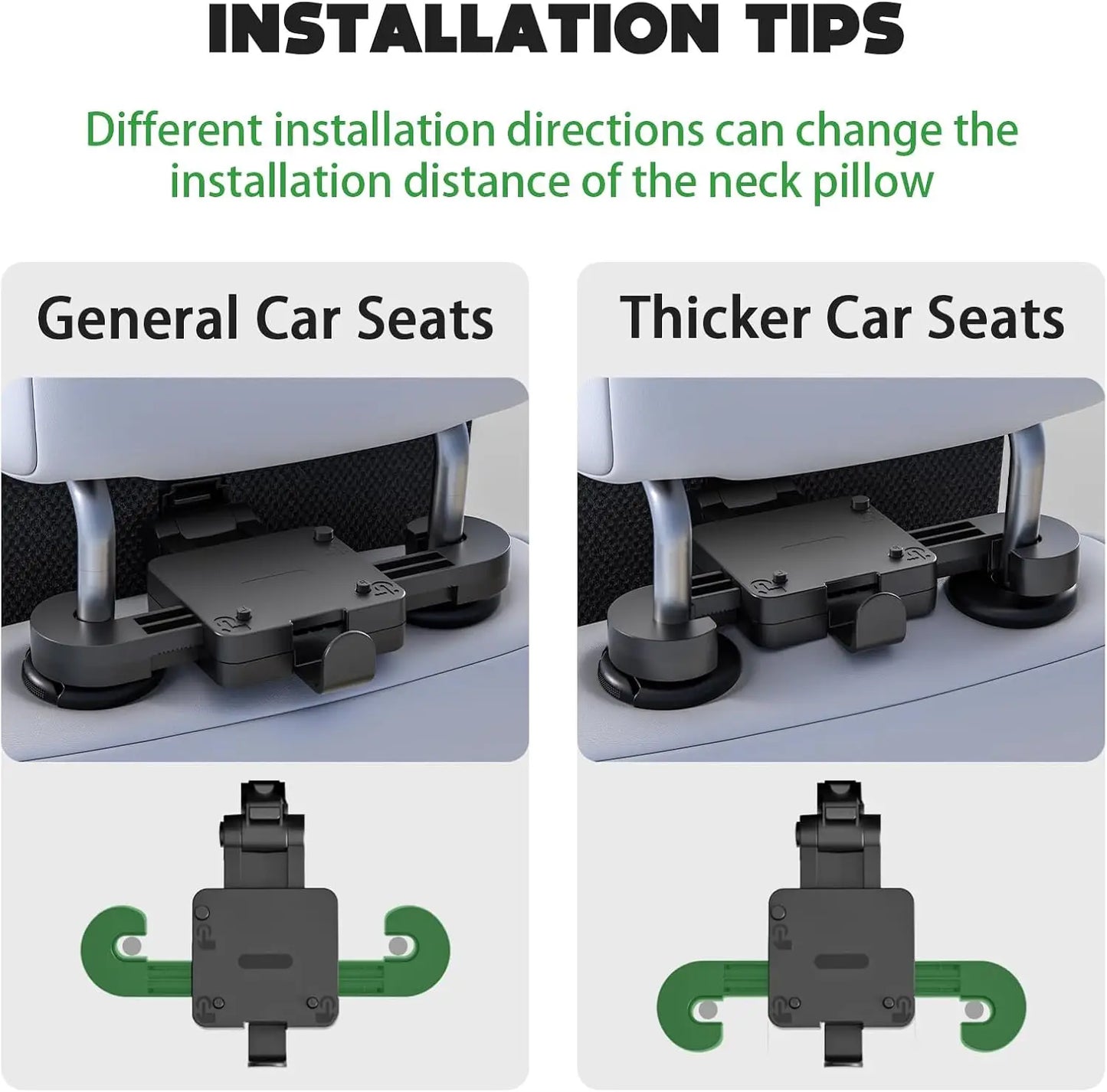 INSTALLATION TIPS

Different installation directions can change the installation distance of the neck pillow

General Car Seats

Thicker Car Seats